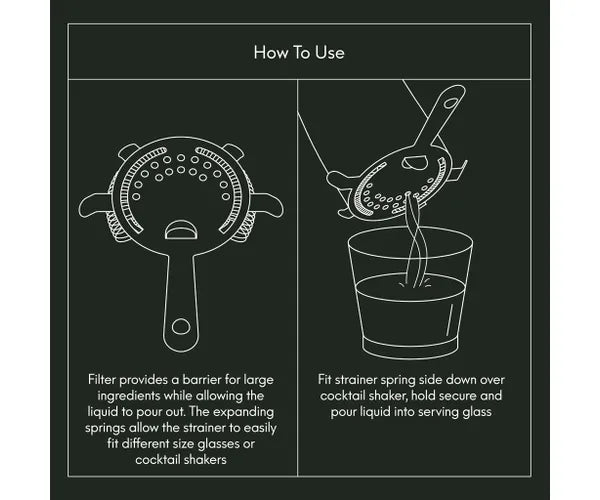 How To Use

Filter provides a barrier for large ingredients while allowing the liquid to pour out. The expanding springs allow the strainer to easily fit different size glasses or cocktail shakers

Fit strainer spring side down over cocktail shaker, hold secure and pour liquid into serving glass