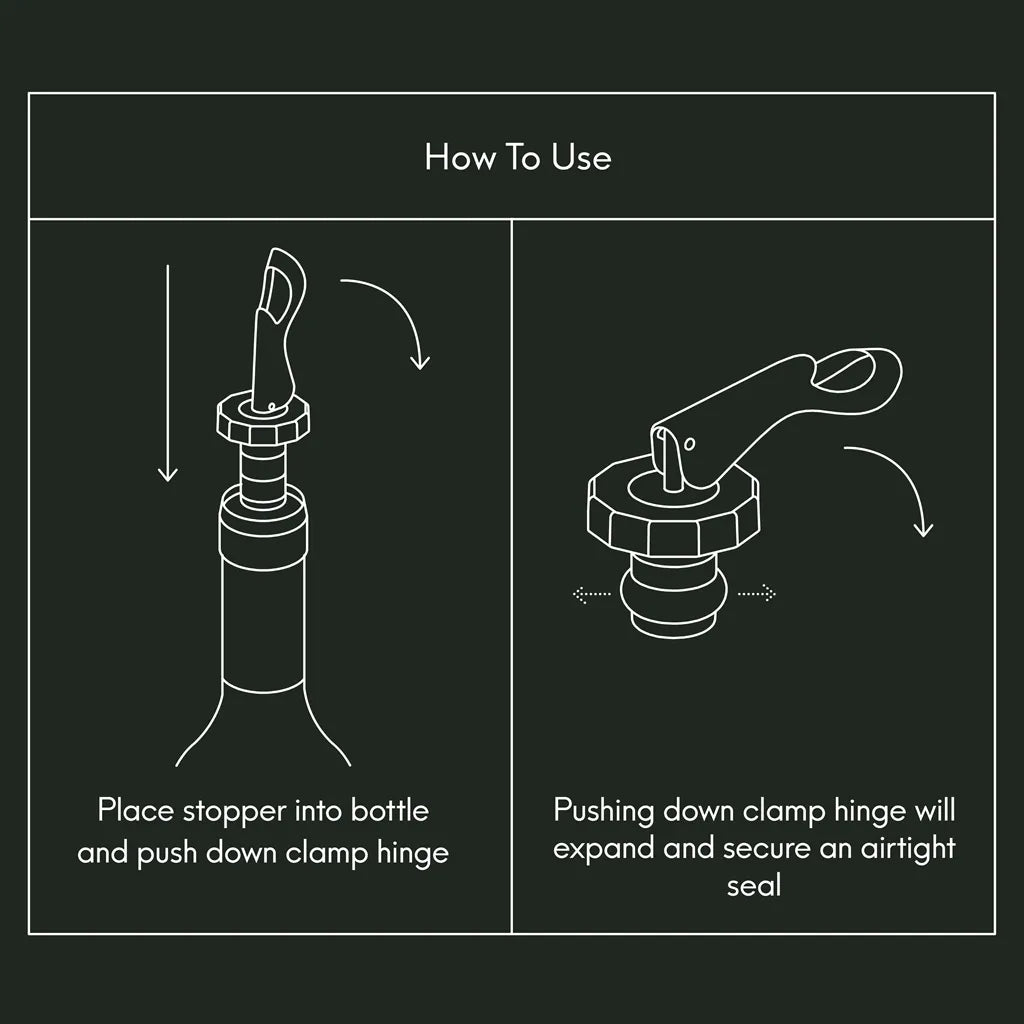 How To Use

Place stopper into bottle and push down clamp hinge

Pushing down clamp hinge will expand and secure an airtight seal