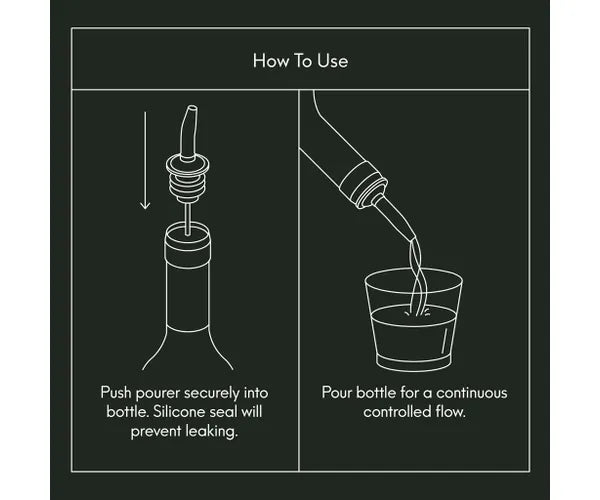 How To Use

Push pourer securely into bottle. Silicone seal will prevent leaking.

Pour bottle for a continuous controlled flow.