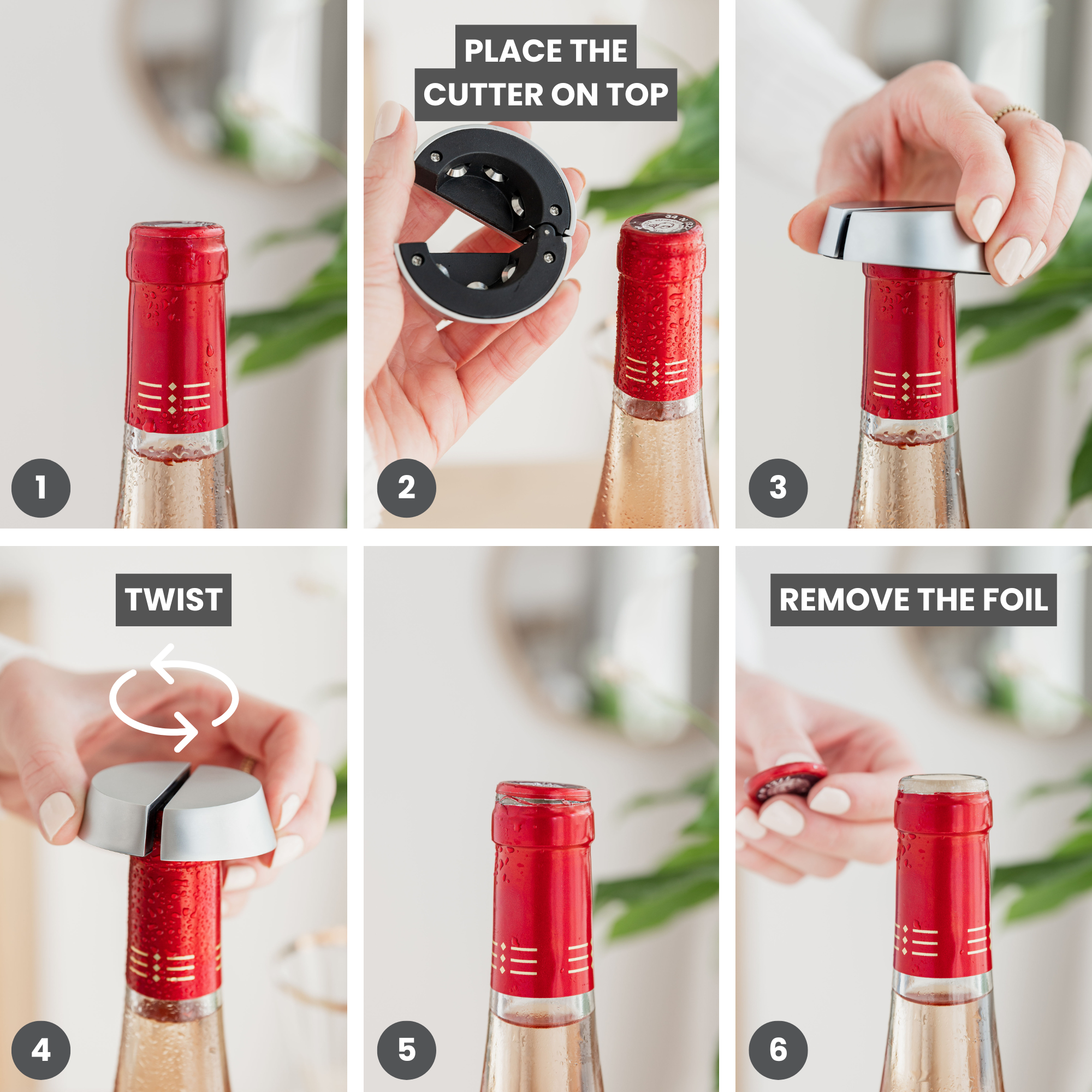 1

PLACE THE CUTTER ON TOP

2

3

TWIST

4

5

REMOVE THE FOIL

6