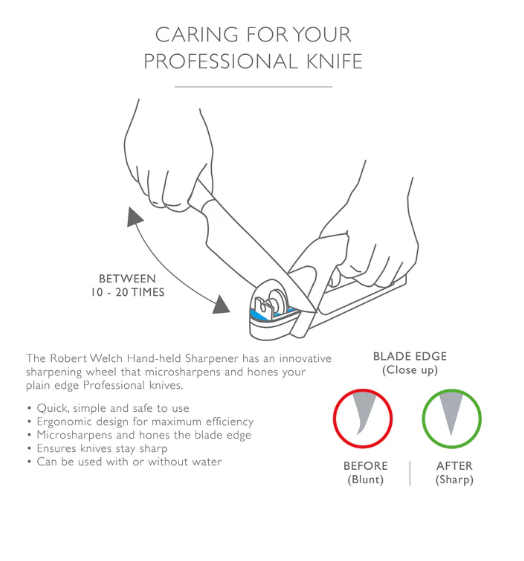 CARING FOR YOUR PROFESSIONAL KNIFE

BETWEEN
10 - 20 TIMES

The Robert Welch Hand-held Sharpener has an innovative sharpening wheel that microsharpens and hones your plain edge Professional knives.

• Quick, simple and safe to use
• Ergonomic design for maximum efficiency
• Microsharpens and hones the blade edge
• Ensures knives stay sharp
• Can be used with or without water

BLADE EDGE
(Close up)

BEFORE
(Blunt)

AFTER
(Sharp)