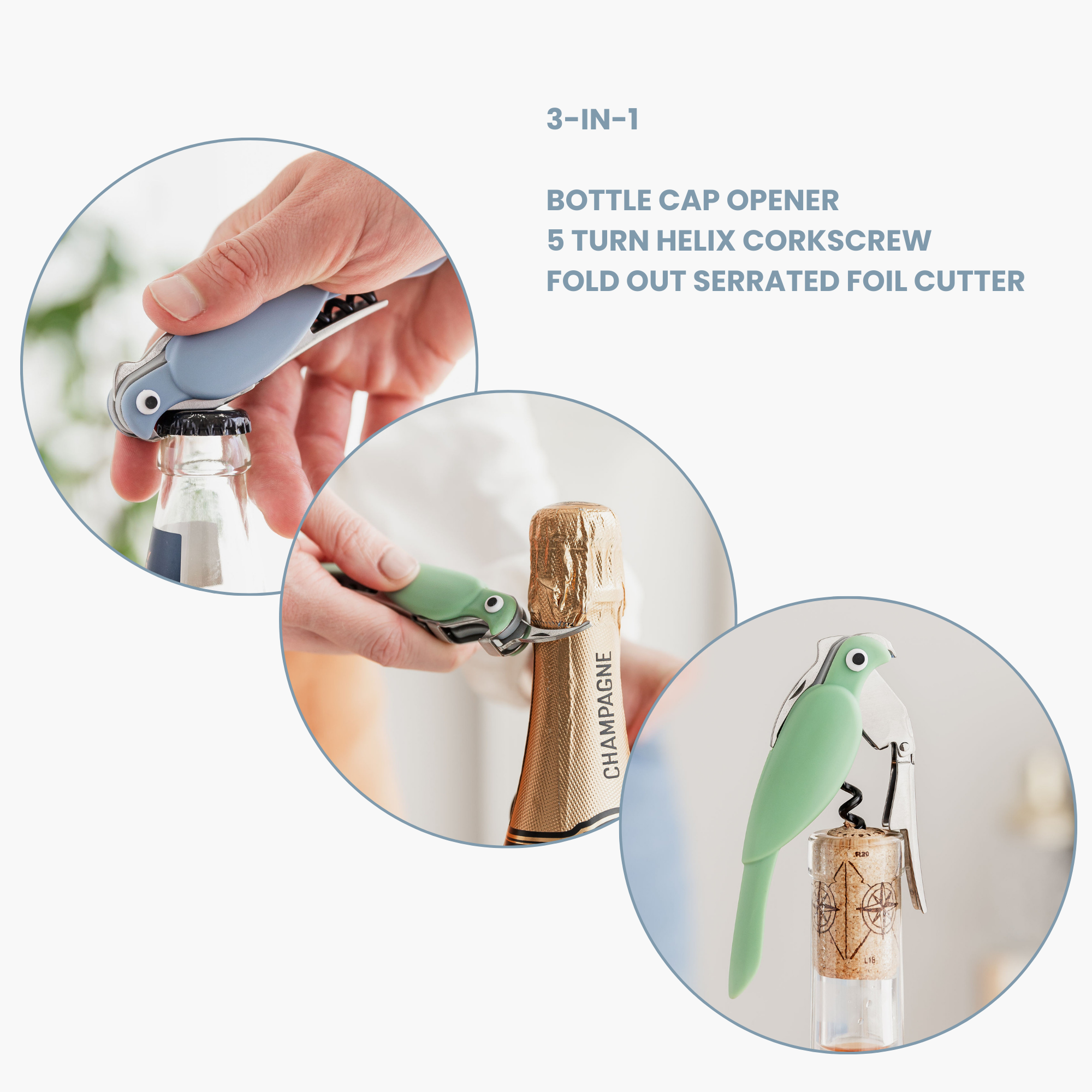 3-IN-1

BOTTLE CAP OPENER
5 TURN HELIX CORKSCREW
FOLD OUT SERRATED FOIL CUTTER

CHAMPAGNE

R20

L18